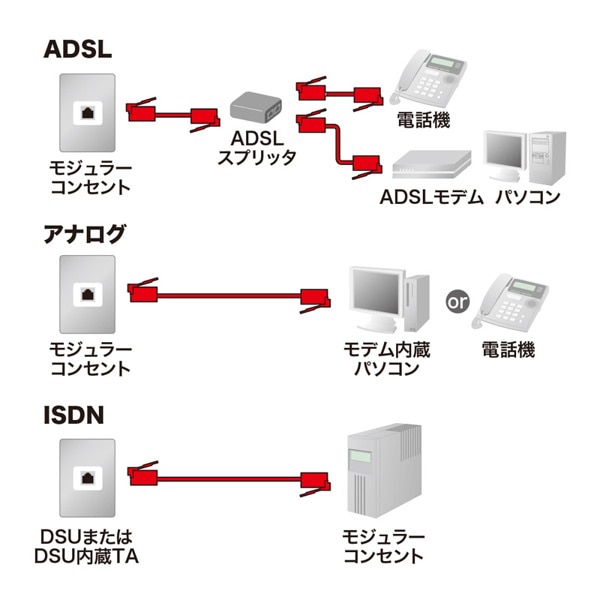 ADSL

モジュラーコンセント

ADSL
スプリッタ

電話機

ADSLモデム

パソコン

アナログ

モジュラーコンセント

モデム内蔵パソコン

or

電話機

ISDN

DSUまたはDSU内蔵TA

モジュラーコンセント