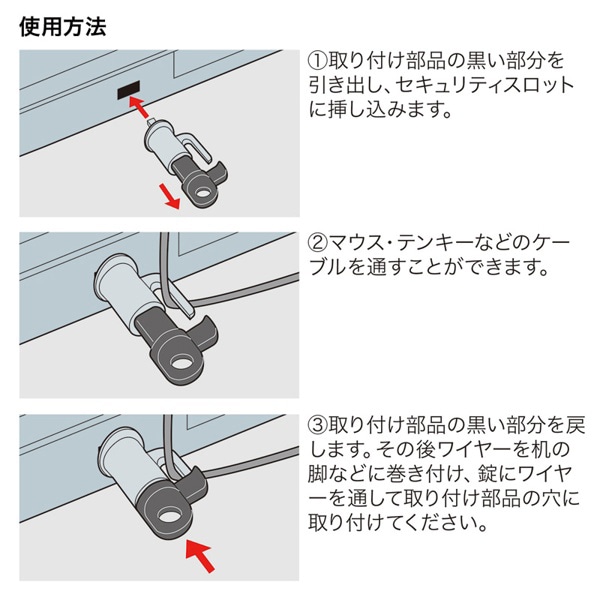 使用方法

①取り付け部品の黒い部分を引き出し、セキュリティスロットに挿し込みます。

②マウス・テンキーなどのケーブルを通すことができます。

③取り付け部品の黒い部分を戻します。その後ワイヤーを机の脚などに巻き付け、錠にワイヤーを通して取り付け部品の穴に取り付けてください。