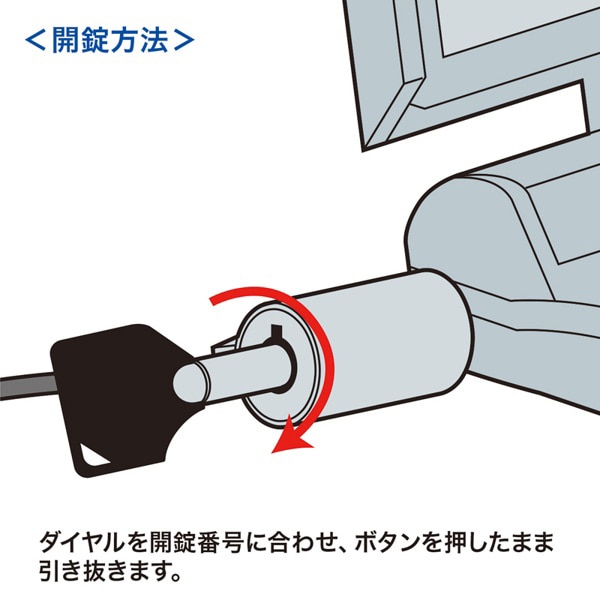 ＜開錠方法＞

ダイヤルを開錠番号に合わせ、ボタンを押したまま引き抜きます。