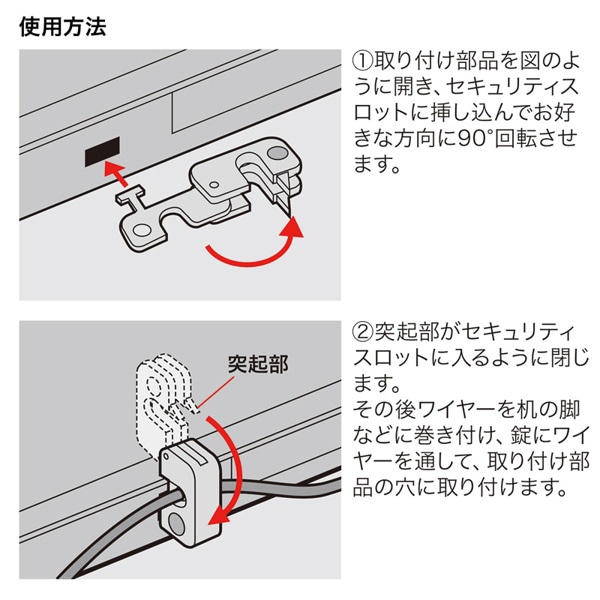 使用方法

①取り付け部品を図のように開き、セキュリティスロットに挿し込んでお好きな方向に90°回転させます。

突起部

②突起部がセキュリティスロットに入るように閉じます。
その後ワイヤーを机の脚などに巻き付け、錠にワイヤーを通して、取り付け部品の穴に取り付けます。