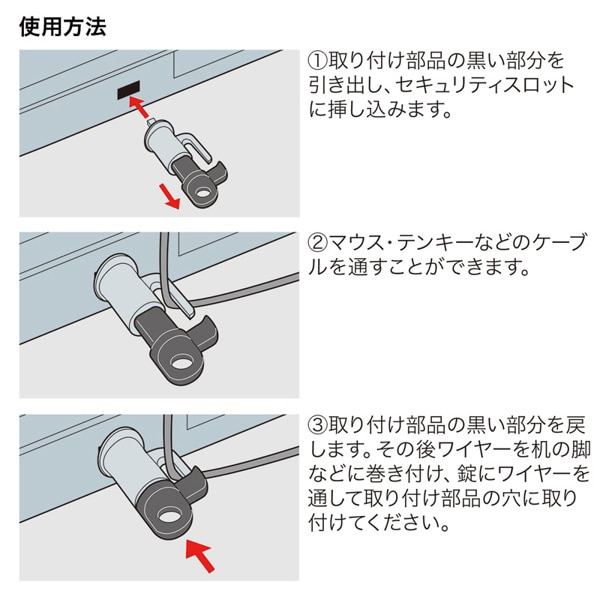 使用方法

①取り付け部品の黒い部分を引き出し、セキュリティスロットに挿し込みます。

②マウス・テンキーなどのケーブルを通すことができます。

③取り付け部品の黒い部分を戻します。その後ワイヤーを机の脚などに巻き付け、錠にワイヤーを通して取り付け部品の穴に取り付けてください。