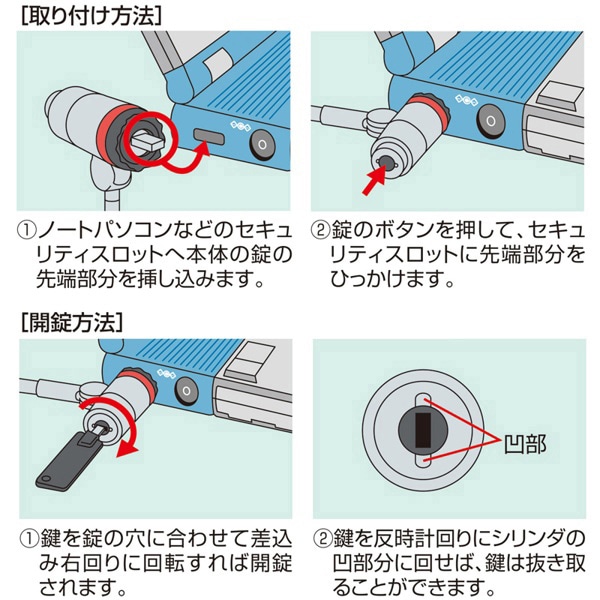 [取り付け方法]

①ノートパソコンなどのセキュリティスロットへ本体の錠の先端部分を挿し込みます。

②錠のボタンを押して、セキュリティスロットに先端部分をひっかけます。

[開錠方法]

凹部

①鍵を錠の穴に合わせて差込み右回りに回転すれば開錠されます。

②鍵を反時計回りにシリンダの凹部分に回せば、鍵は抜き取ることができます。