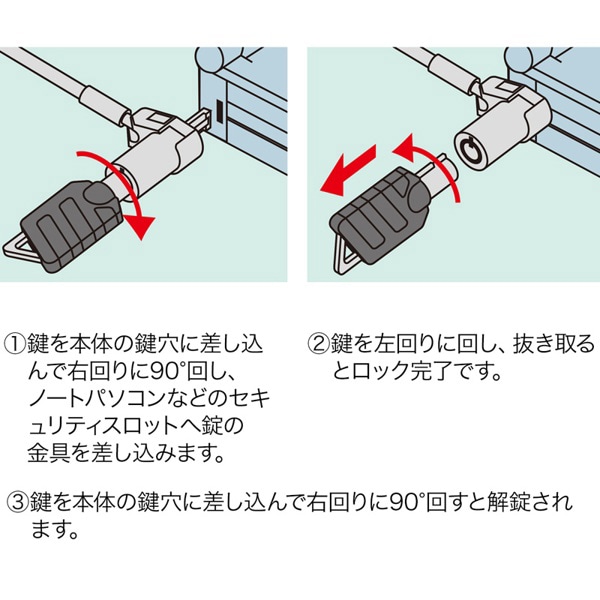 ①鍵を本体の鍵穴に差し込んで右回りに90°回し、ノートパソコンなどのセキュリティスロットへ錠の金具を差し込みます。

②鍵を左回りに回し、抜き取るとロック完了です。

③鍵を本体の鍵穴に差し込んで右回りに90°回すと解錠されます。