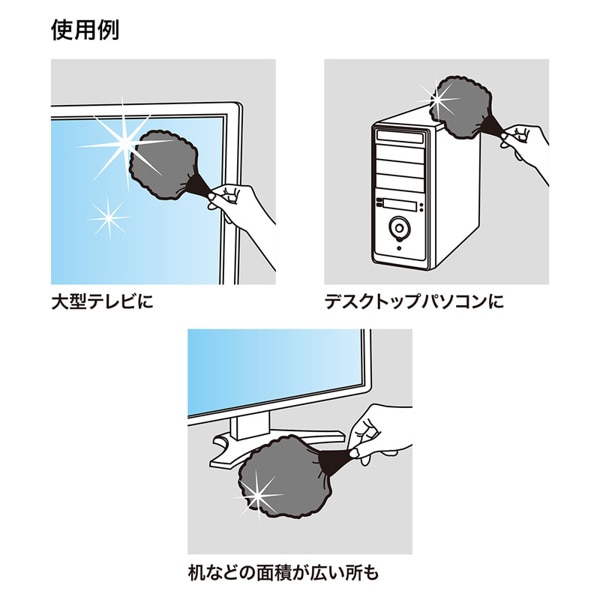 使用例

大型テレビに

デスクトップパソコンに

机などの面積が広い所も