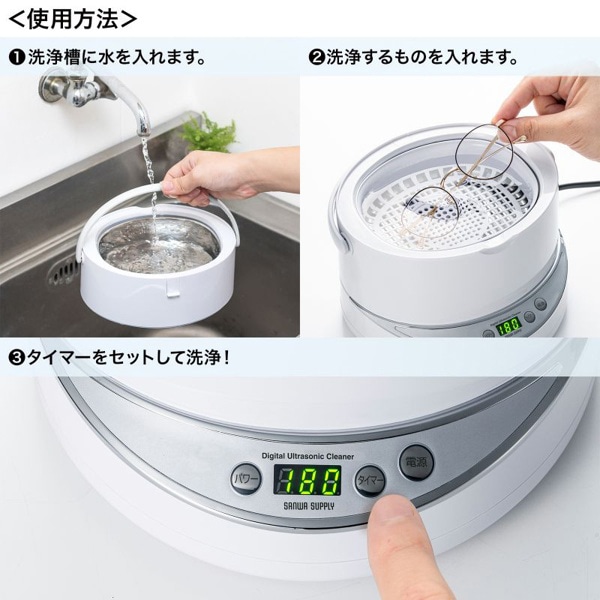 <使用方法>

❶洗浄槽に水を入れます。

❷洗浄するものを入れます。

180

❸タイマーをセットして洗浄！

Digital Ultrasonic Cleaner

パワー

180

タイマー

電源

SANWA SUPPLY