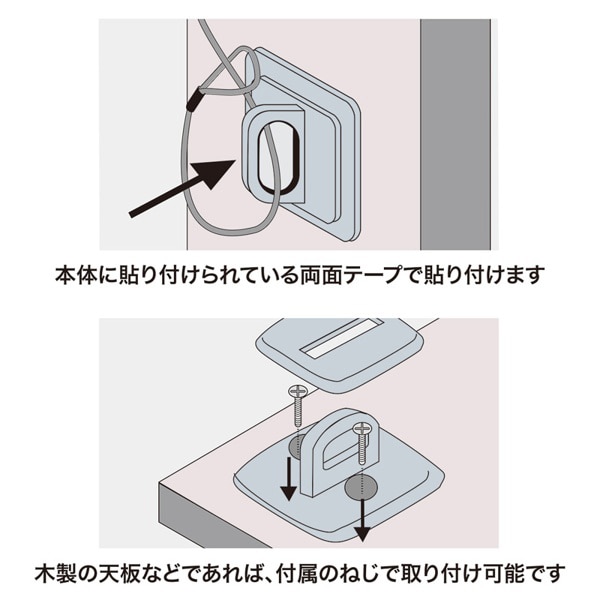 本体に貼り付けられている両面テープで貼り付けます

木製の天板などであれば、付属のねじで取り付け可能です