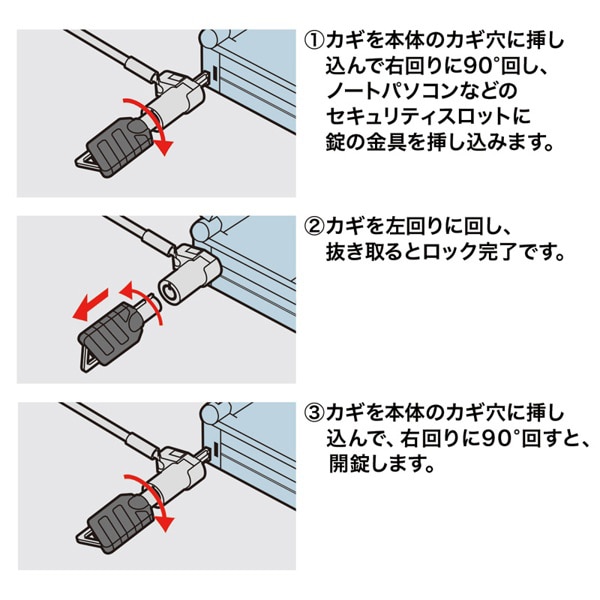 ①カギを本体のカギ穴に挿し込んで右回りに90°回し、ノートパソコンなどのセキュリティスロットに錠の金具を挿し込みます。

②カギを左回りに回し、抜き取るとロック完了です。

③カギを本体のカギ穴に挿し込んで、右回りに90°回すと、開錠します。