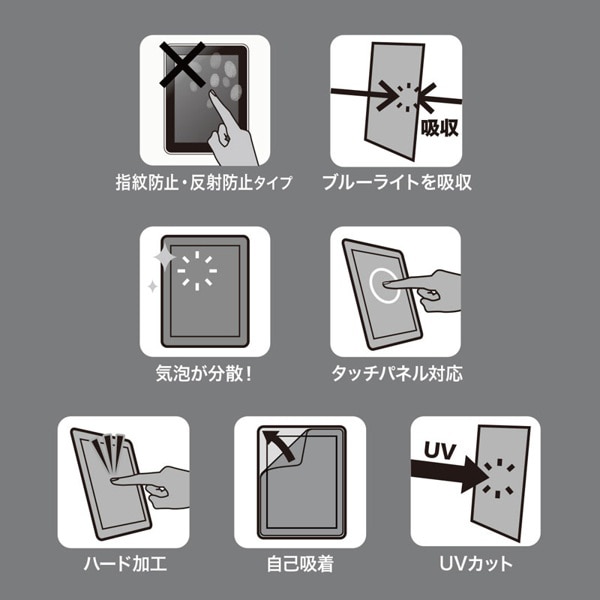 指紋防止・反射防止タイプ

吸収

ブルーライトを吸収

気泡が分散！

タッチパネル対応

ハード加工

自己吸着

UV

UVカット