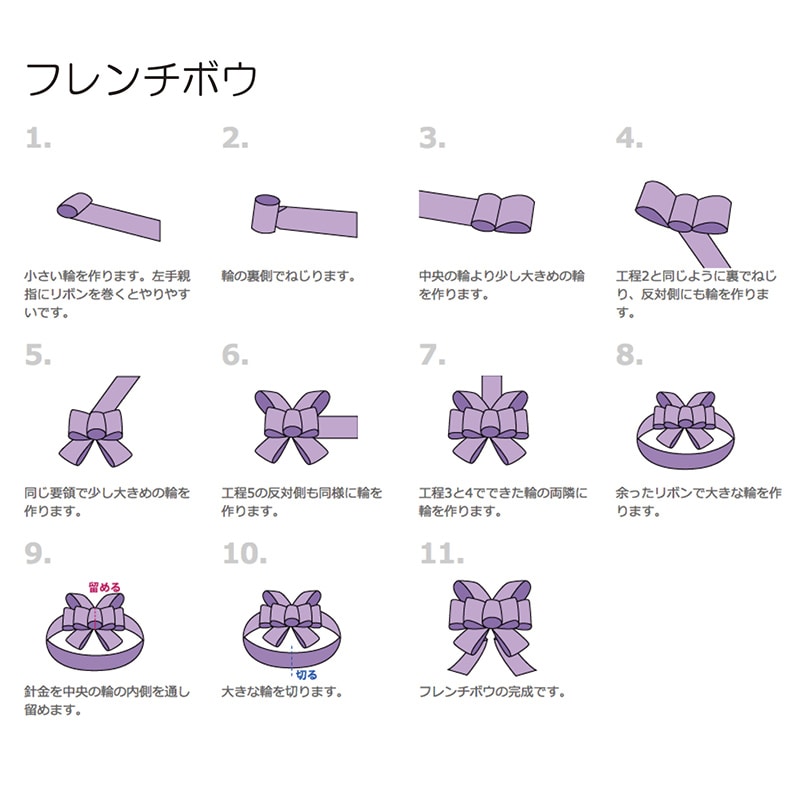 フレンチボウ

1.

小さい輪を作ります。左手親指にリボンを巻くとやりやすいです。

2.

輪の裏側でねじります。

3.

中央の輪より少し大きめの輪を作ります。

4.

工程2と同じように裏でねじり、反対側にも輪を作ります。

5.

同じ要領で少し大きめの輪を作ります。

6.

工程5の反対側も同様に輪を作ります。

7.

工程3と4でできた輪の両隣に輪を作ります。

8.

余ったリボンで大きな輪を作ります。

9.

留める

針金を中央の輪の内側を通し留めます。

10.

切る

大きな輪を切ります。

11.

フレンチボウの完成です。