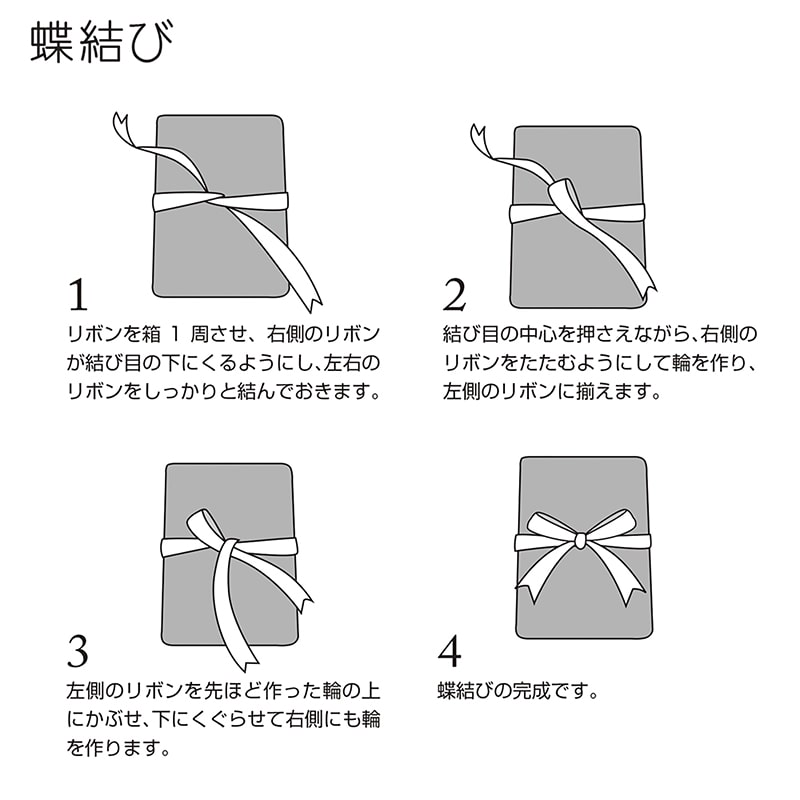 蝶結び

1
リボンを箱 1 周させ、右側のリボンが結び目の下にくるようにし、左右のリボンをしっかりと結んでおきます。

2
結び目の中心を押さえながら、右側のリボンをたたむようにして輪を作り、左側のリボンに揃えます。

3
左側のリボンを先ほど作った輪の上にかぶせ、下にくぐらせて右側にも輪を作ります。

4
蝶結びの完成です。