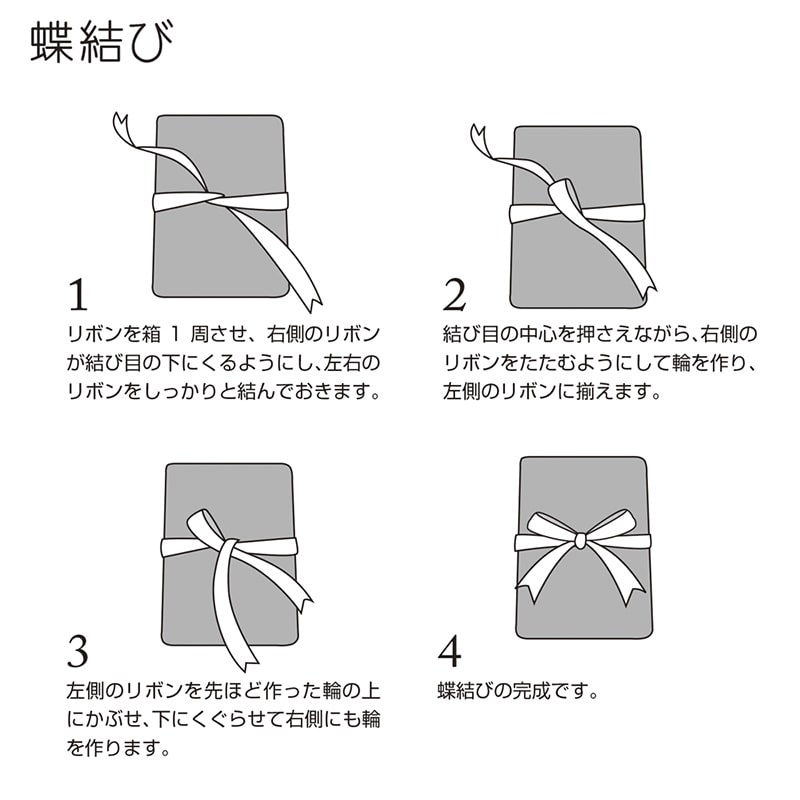 蝶結び

1
リボンを箱 1 周させ、右側のリボンが結び目の下にくるようにし、左右のリボンをしっかりと結んでおきます。

2
結び目の中心を押さえながら、右側のリボンをたたむようにして輪を作り、左側のリボンに揃えます。

3
左側のリボンを先ほど作った輪の上にかぶせ、下にくぐらせて右側にも輪を作ります。

4
蝶結びの完成です。