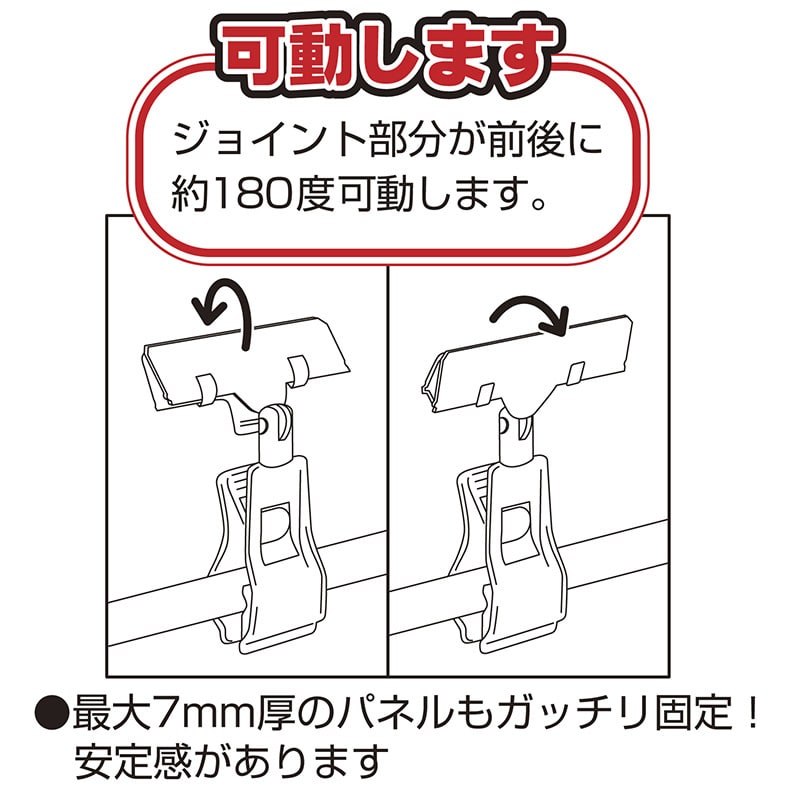 可動します

ジョイント部分が前後に約180度可動します。

●最大7mm厚のパネルもガッチリ固定！安定感があります