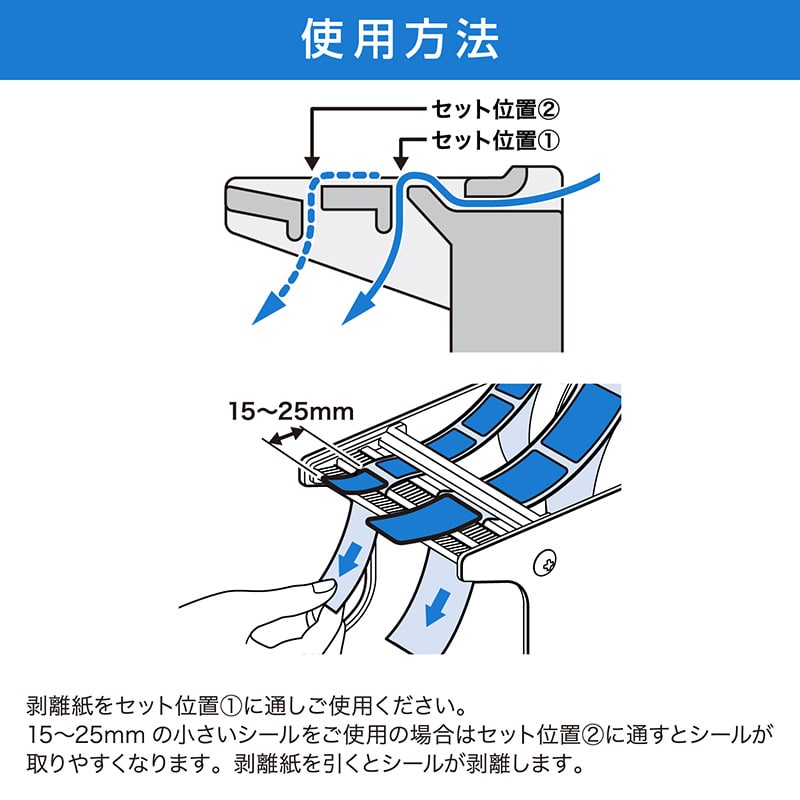 使用方法

セット位置②
セット位置①

15〜25mm

剥離紙をセット位置①に通しご使用ください。
15〜25mm の小さいシールをご使用の場合はセット位置②に通すとシールが取りやすくなります。剥離紙を引くとシールが剥離します。