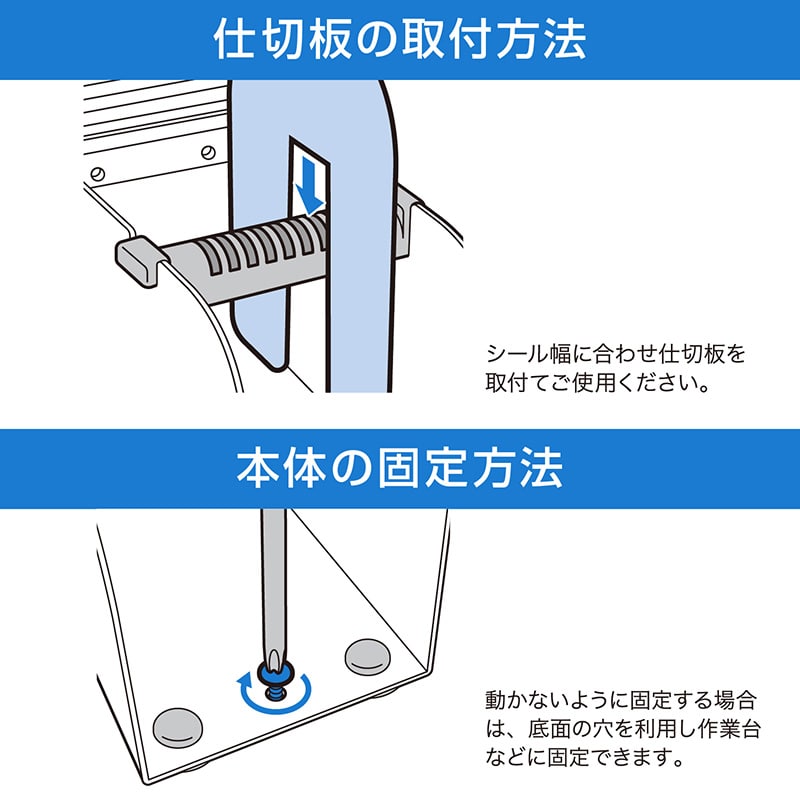 仕切板の取付方法

シール幅に合わせ仕切板を取付てご使用ください。

本体の固定方法

動かないように固定する場合は、底面の穴を利用し作業台などに固定できます。