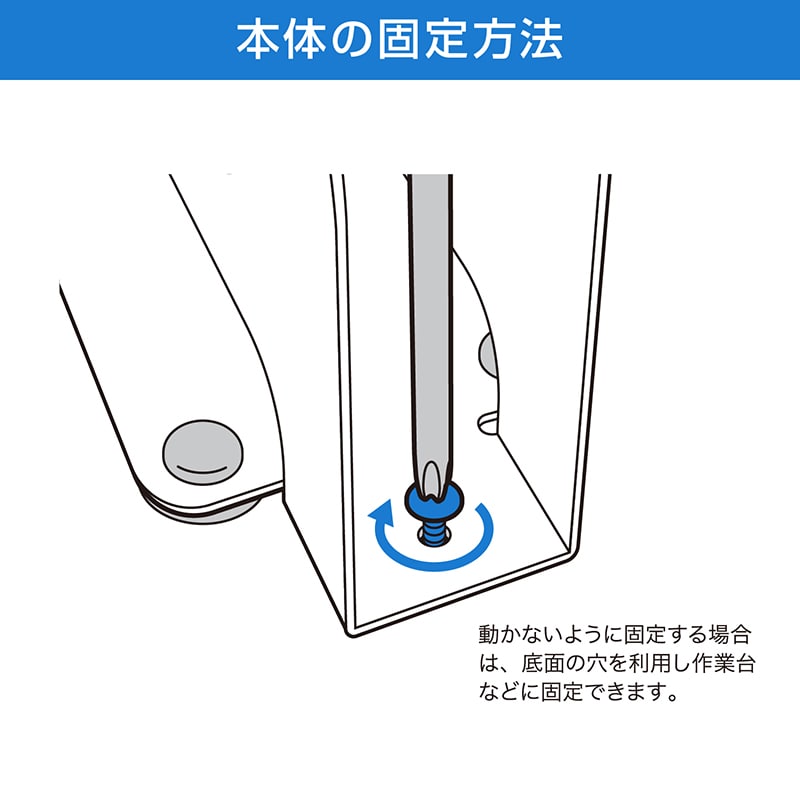 本体の固定方法

動かないように固定する場合は、底面の穴を利用し作業台などに固定できます。