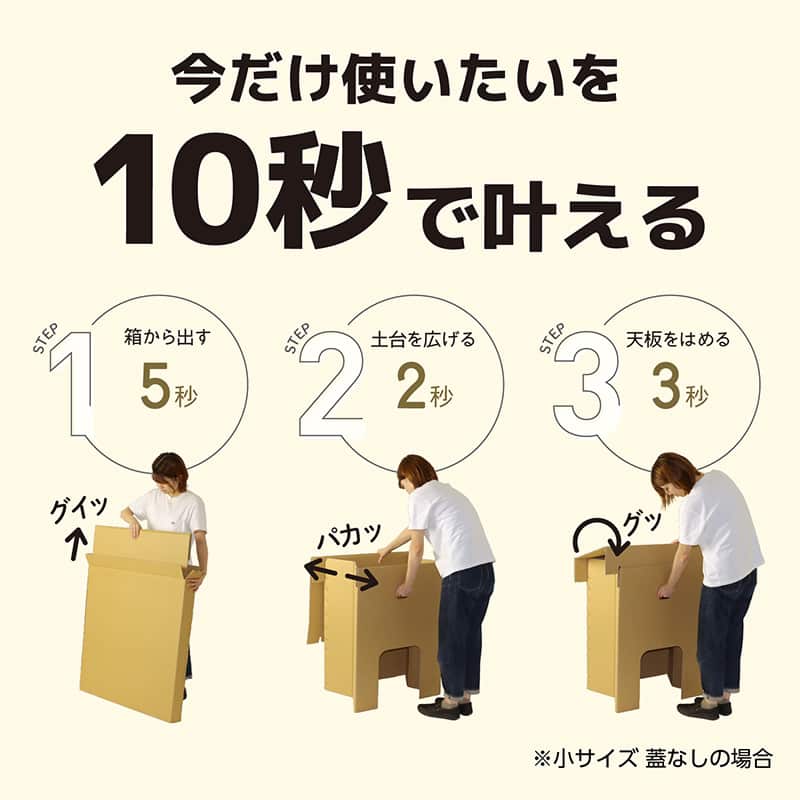 今だけ使いたいを
10秒で叶える

STEP 1
箱から出す
5秒

STEP 2
土台を広げる
2秒

STEP 3
天板をはめる
3秒

グイッ

パカッ

グッ

※小サイズ 蓋なしの場合