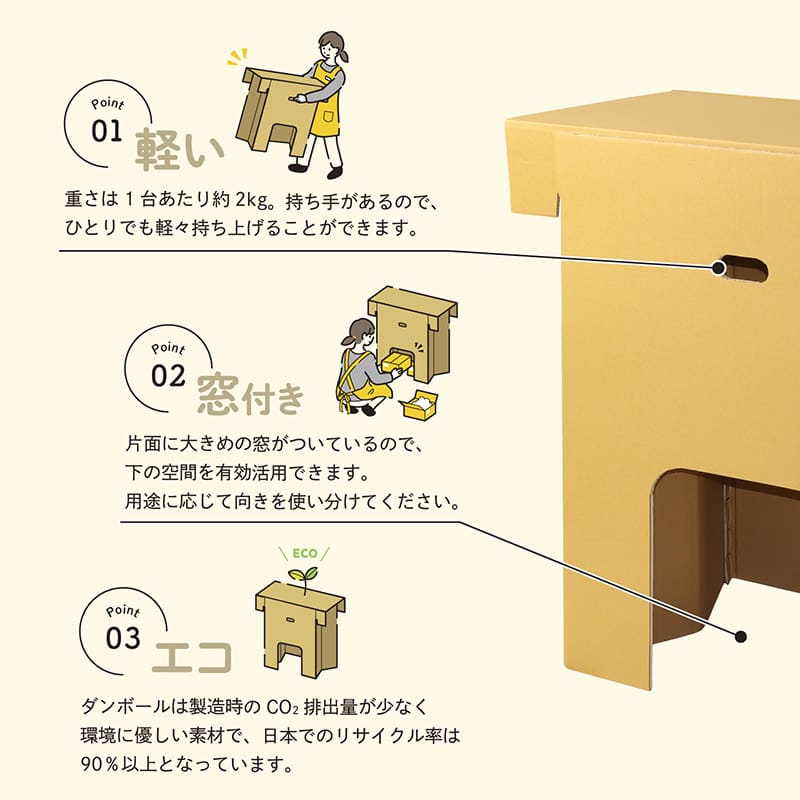 Point
01 軽い

重さは 1 台あたり約 2kg。持ち手があるので、ひとりでも軽々持ち上げることができます。

Point
02 窓付き

片面に大きめの窓がついているので、下の空間を有効活用できます。用途に応じて向きを使い分けてください。

ECO

Point
03 エコ

ダンボールは製造時の $CO_2$ 排出量が少なく環境に優しい素材で、日本でのリサイクル率は 90％以上となっています。