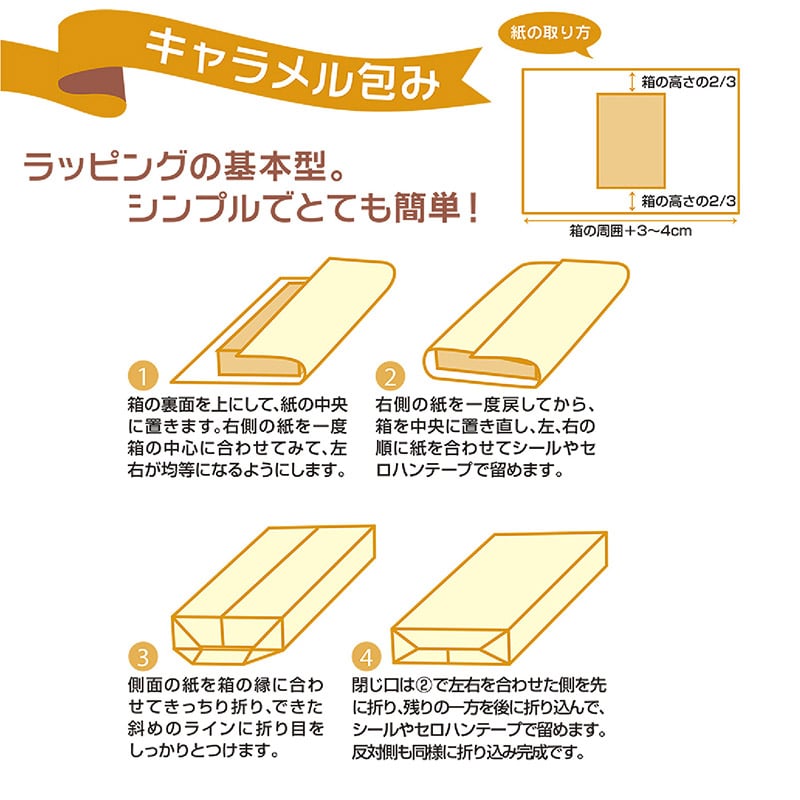 キャラメル包み

紙の取り方

箱の高さの2/3

箱の高さの2/3

箱の周囲＋3〜4cm

ラッピングの基本型。
シンプルでとても簡単！

1
箱の裏面を上にして、紙の中央に置きます。右側の紙を一度箱の中心に合わせてみて、左右が均等になるようにします。

2
右側の紙を一度戻してから、箱を中央に置き直し、左、右の順に紙を合わせてシールやセロハンテープで留めます。

3
側面の紙を箱の縁に合わせてきっちり折り、できた斜めのラインに折り目をしっかりとつけます。

4
閉じ口は②で左右を合わせた側を先に折り、残りの一方を後に折り込んで、シールやセロハンテープで留めます。反対側も同様に折り込み完成です。