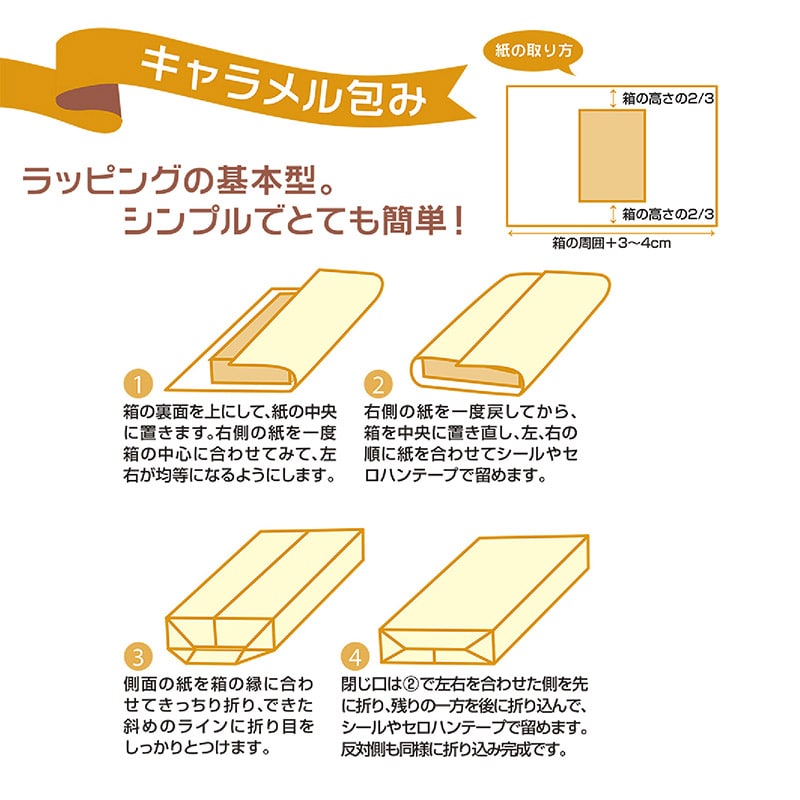 キャラメル包み

紙の取り方

箱の高さの2/3

箱の高さの2/3

箱の周囲＋3〜4cm

ラッピングの基本型。
シンプルでとても簡単！

1
箱の裏面を上にして、紙の中央に置きます。右側の紙を一度箱の中心に合わせてみて、左右が均等になるようにします。

2
右側の紙を一度戻してから、箱を中央に置き直し、左、右の順に紙を合わせてシールやセロハンテープで留めます。

3
側面の紙を箱の縁に合わせてきっちり折り、できた斜めのラインに折り目をしっかりとつけます。

4
閉じ口は②で左右を合わせた側を先に折り、残りの一方を後に折り込んで、シールやセロハンテープで留めます。反対側も同様に折り込み完成です。