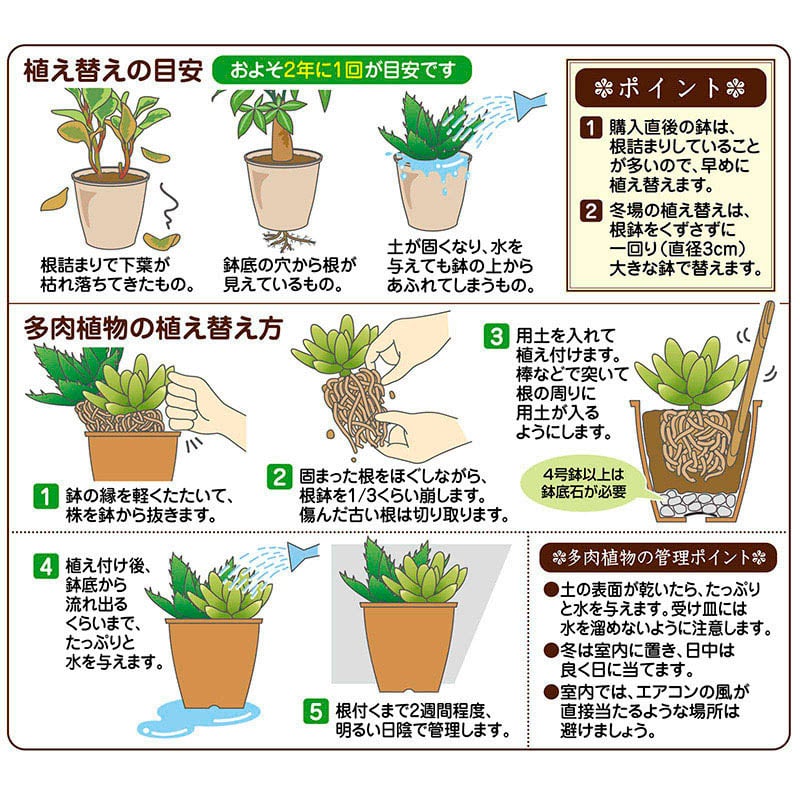 植え替えの目安

およそ2年に1回が目安です

根詰まりで下葉が枯れ落ちてきたもの。

鉢底の穴から根が見えているもの。

土が固くなり、水を与えても鉢の上からあふれてしまうもの。

❀ポイント❀

1 購入直後の鉢は、根詰まりしていることが多いので、早めに植え替えます。

2 冬場の植え替えは、根鉢をくずさずに一回り（直径3cm）大きな鉢で替えます。

多肉植物の植え替え方

1 鉢の縁を軽くたたいて、株を鉢から抜きます。

2 固まった根をほぐしながら、根鉢を1/3くらい崩します。傷んだ古い根は切り取ります。

3 用土を入れて植え付けます。棒などで突いて根の周りに用土が入るようにします。

4号鉢以上は鉢底石が必要

4 植え付け後、鉢底から流れ出るくらいまで、たっぷりと水を与えます。

5 根付くまで2週間程度、明るい日陰で管理します。

❀多肉植物の管理ポイント❀

●土の表面が乾いたら、たっぷりと水を与えます。受け皿には水を溜めないように注意します。

●冬は室内に置き、日中は良く日に当てます。

●室内では、エアコンの風が直接当たるような場所は避けましょう。