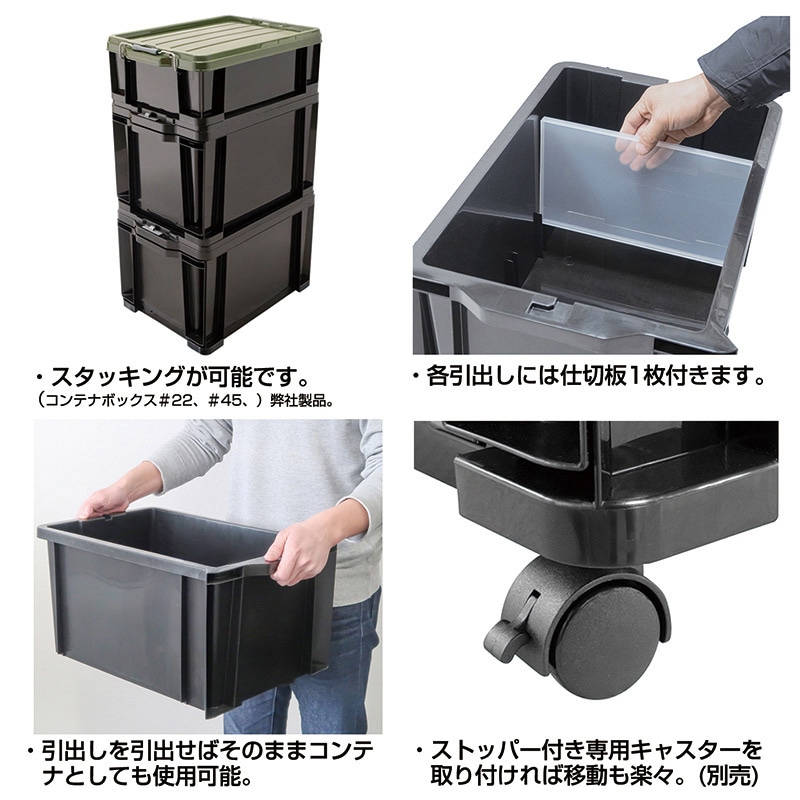 ・スタッキングが可能です。
（コンテナボックス＃22、＃45、）弊社製品。

・各引出しには仕切板1枚付きます。

・引出しを引出せばそのままコンテナとしても使用可能。

・ストッパー付き専用キャスターを取り付ければ移動も楽々。(別売)