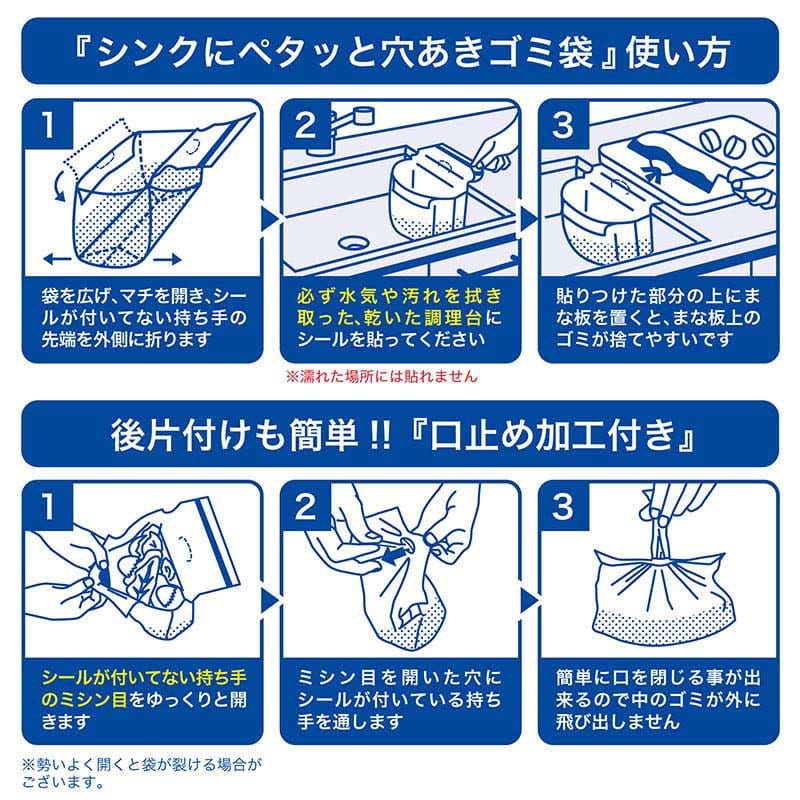 『シンクにペタッと穴あきゴミ袋』使い方

1
袋を広げ、マチを開き、シールが付いてない持ち手の先端を外側に折ります

2
必ず水気や汚れを拭き取った、乾いた調理台にシールを貼ってください
※濡れた場所には貼れません

3
貼りつけた部分の上にまな板を置くと、まな板上のゴミが捨てやすいです

後片付けも簡単!!『口止め加工付き』

1
シールが付いてない持ち手のミシン目をゆっくりと開きます
※勢いよく開くと袋が裂ける場合がございます。

2
ミシン目を開いた穴にシールが付いている持ち手を通します

3
簡単に口を閉じる事が出来るので中のゴミが外に飛び出しません