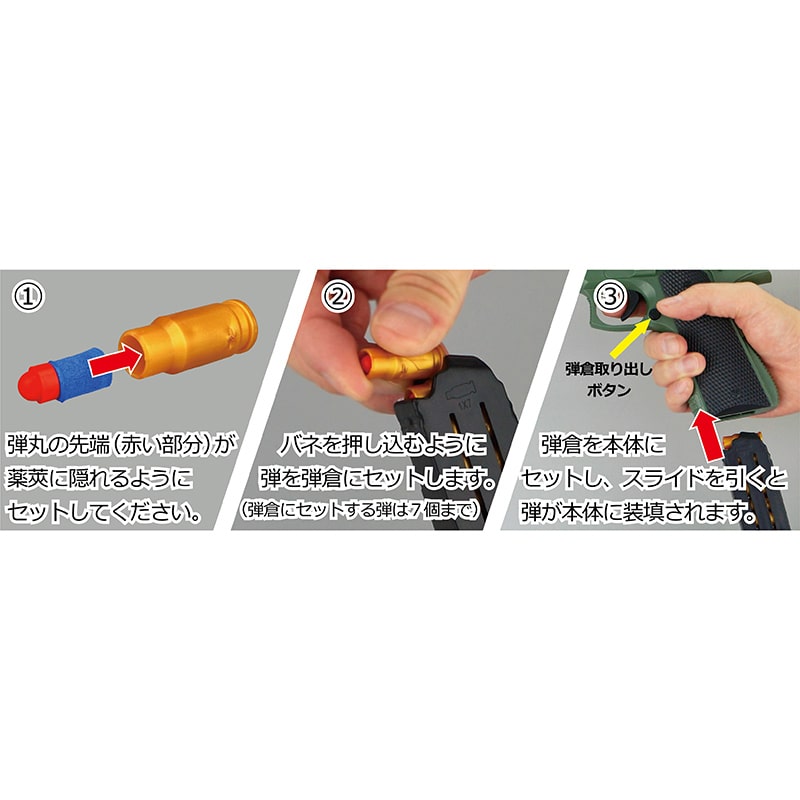 ①

弾丸の先端（赤い部分）が薬莢に隠れるようにセットしてください。

②

バネを押し込むように弾を弾倉にセットします。
（弾倉にセットする弾は７個まで）

③

弾倉取り出しボタン

弾倉を本体にセットし、スライドを引くと弾が本体に装填されます。