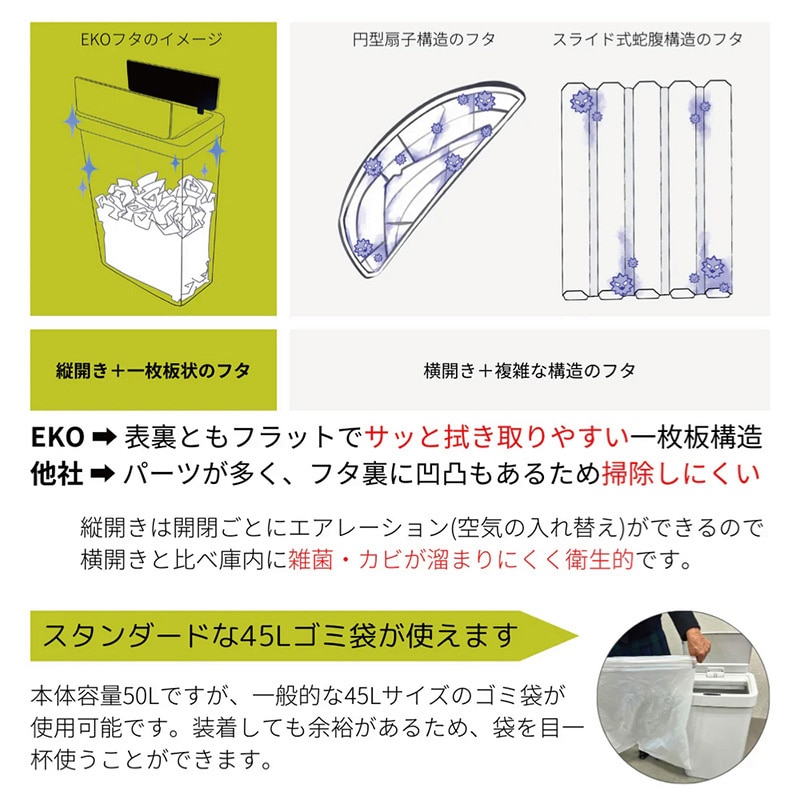 EKOフタのイメージ

円型扇子構造のフタ

スライド式蛇腹構造のフタ

縦開き＋一枚板状のフタ

横開き＋複雑な構造のフタ

EKO ➡ 表裏ともフラットでサッと拭き取りやすい一枚板構造
他社 ➡ パーツが多く、フタ裏に凹凸もあるため掃除しにくい

縦開きは開閉ごとにエアレーション(空気の入れ替え)ができるので横開きと比べ庫内に雑菌・カビが溜まりにくく衛生的です。

スタンダードな45Lゴミ袋が使えます

本体容量50Lですが、一般的な45Lサイズのゴミ袋が使用可能です。装着しても余裕があるため、袋を目一杯使うことができます。