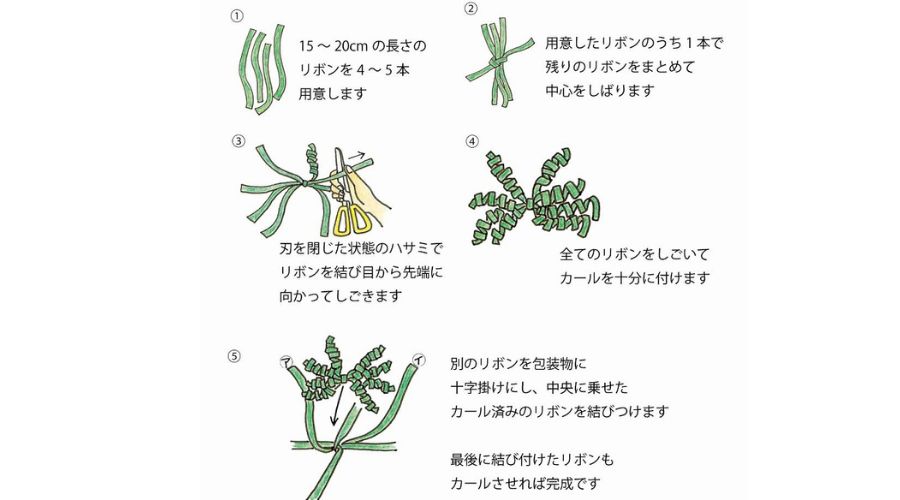 ①
15 ～ 20cm の長さのリボンを 4 ～ 5 本用意します

②
用意したリボンのうち 1 本で残りのリボンをまとめて中心をしばります

③
刃を閉じた状態のハサミでリボンを結び目から先端に向かってしごきます

④
全てのリボンをしごいてカールを十分に付けます

⑤
ア
イ
別のリボンを包装物に十字掛けにし、中央に乗せたカール済みのリボンを結びつけます

最後に結び付けたリボンもカールさせれば完成です