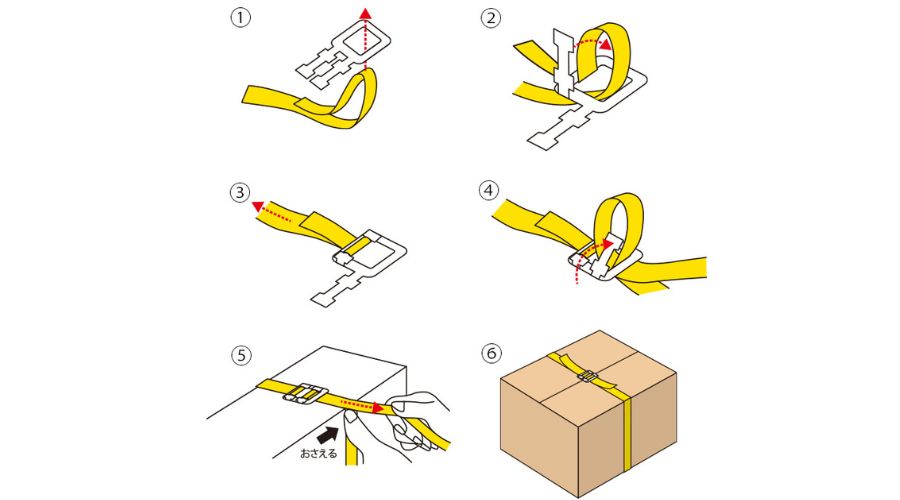 ①

②

③

④

⑤

おさえる

⑥