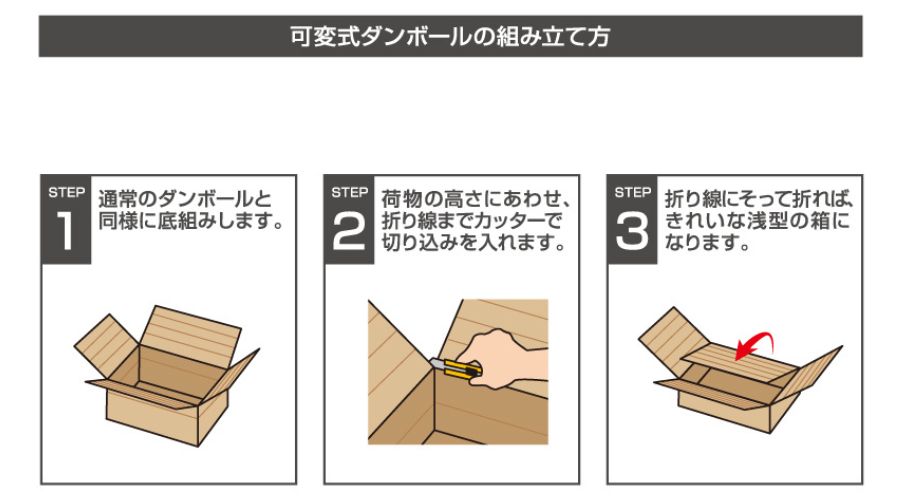 可変式ダンボールの組み立て方

STEP 1
通常のダンボールと同様に底組みします。

STEP 2
荷物の高さにあわせ、折り線までカッターで切り込みを入れます。

STEP 3
折り線にそって折れば、きれいな浅型の箱になります。