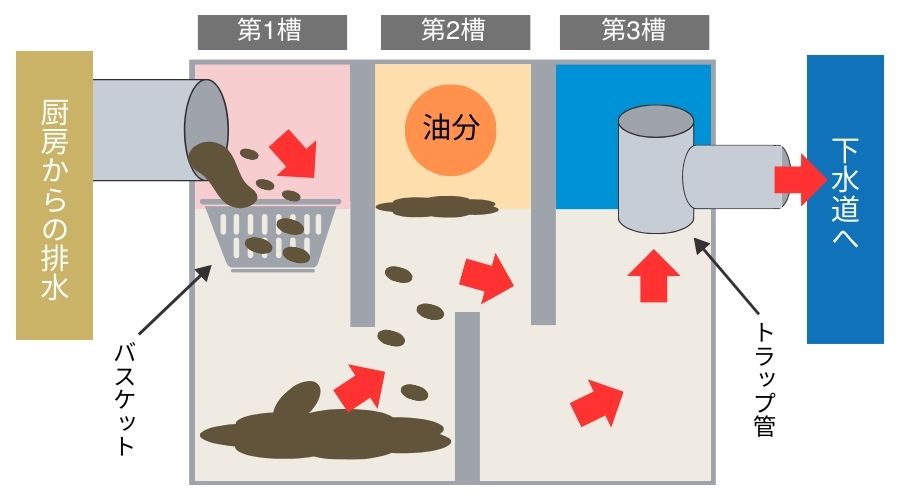 第1槽

第2槽

第3槽

厨房からの排水

油分

下水道へ

バスケット

トラップ管