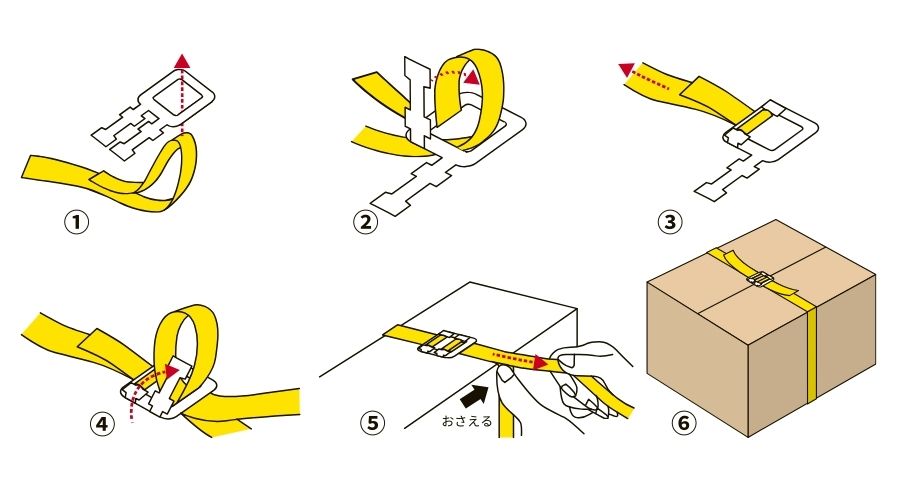 ①

②

③

④

⑤

おさえる

⑥