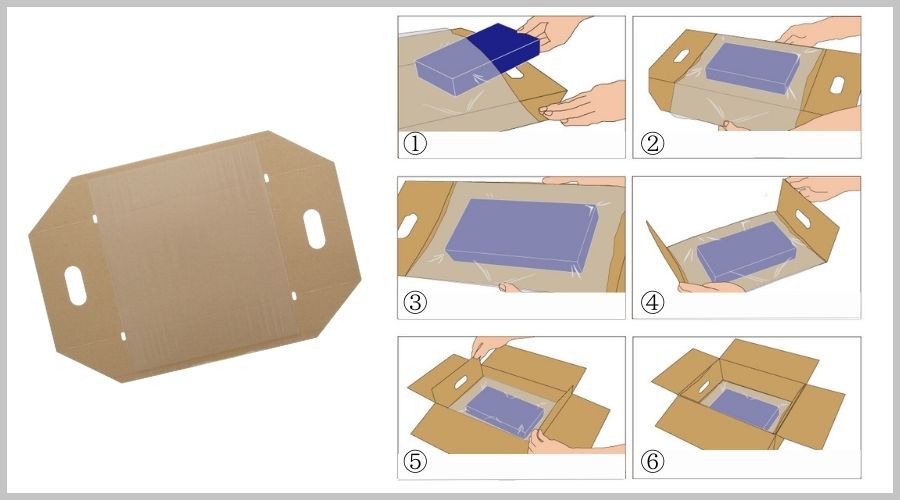 ①
②
③
④
⑤
⑥